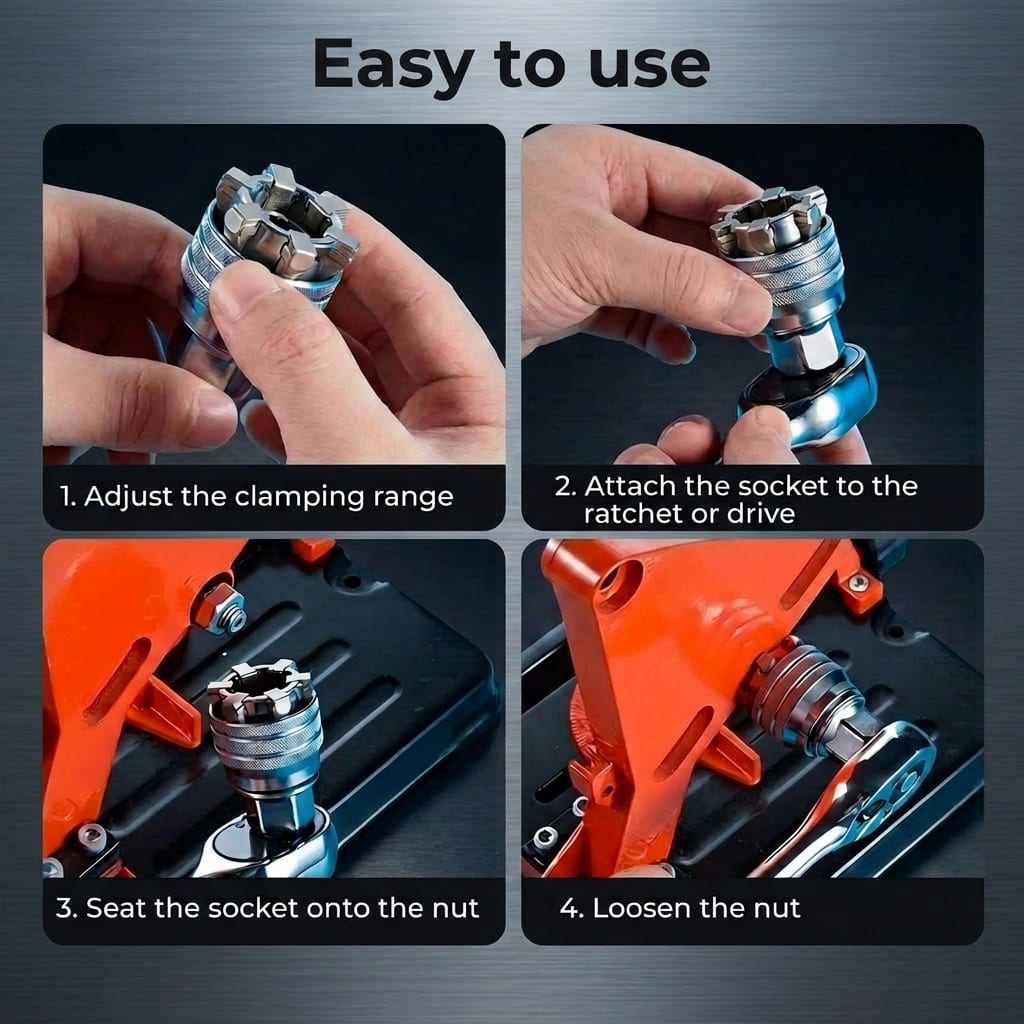 Easy to use

1. Adjust the clamping range

2. Attach the socket to the ratchet or drive

3. Seat the socket onto the nut

4. Loosen the nut